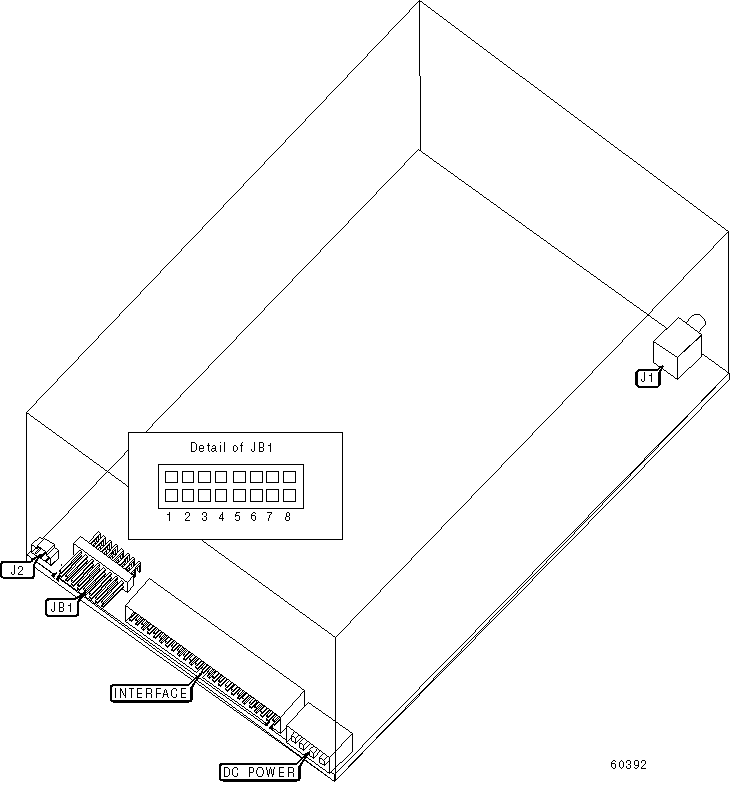 J1

Detail of JB1

1 2 3 4 5 6 7 8

J2

JB1

INTERFACE

DC POWER

60392