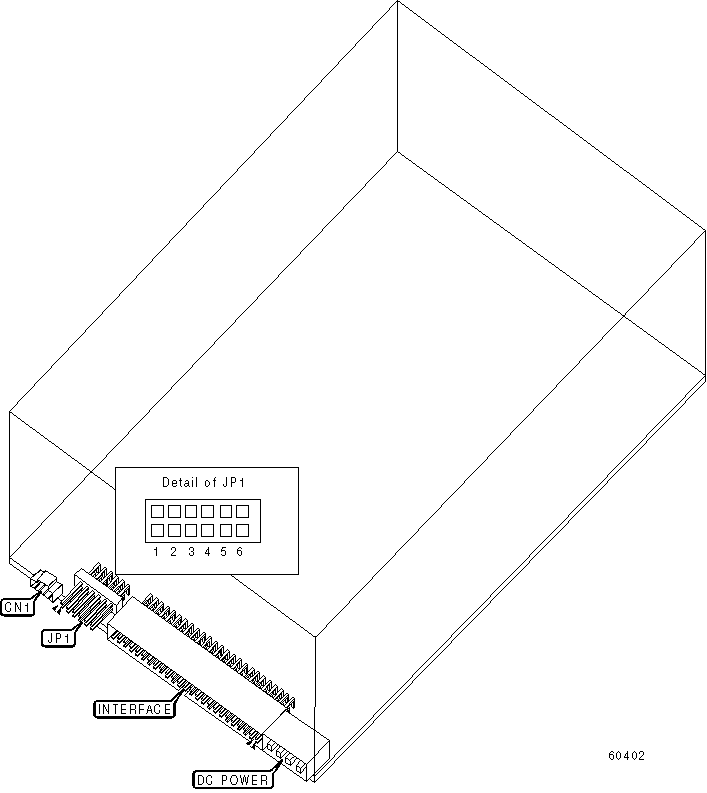 Detail of JP1

1 2 3 4 5 6

CN1

JP1

INTERFACE

DC POWER

60402