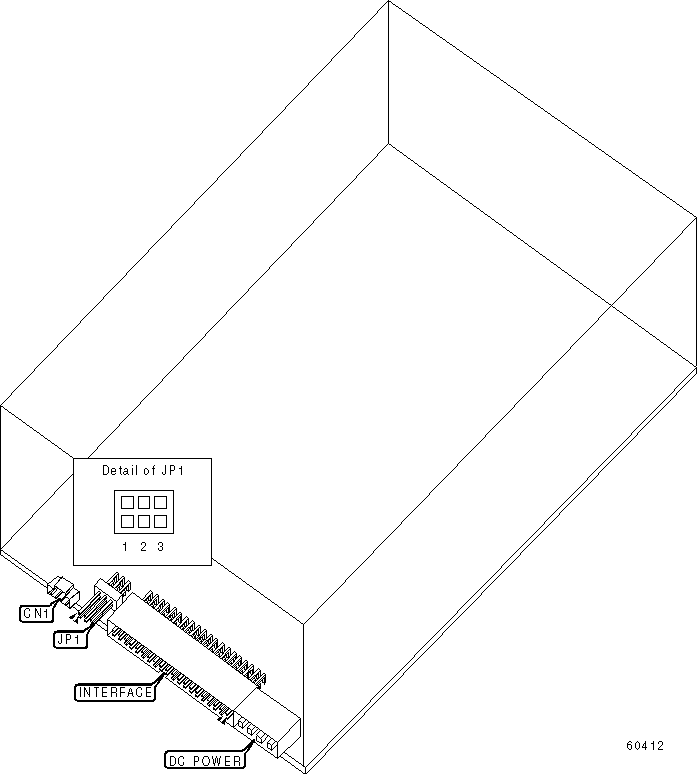 Detail of JP1

1 2 3

CN1

JP1

INTERFACE

DC POWER

60412