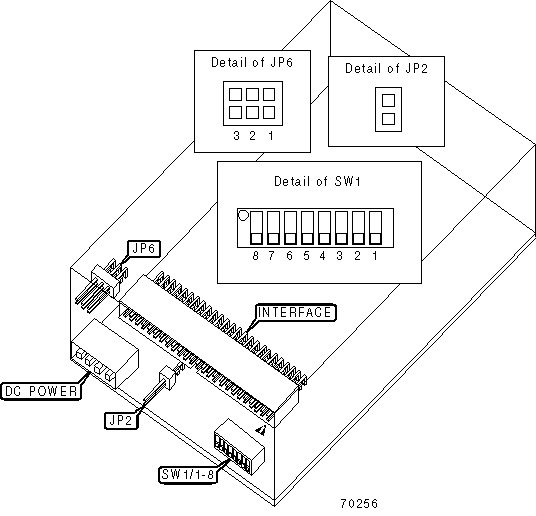 Detail of JP6

3 2 1

Detail of JP2

Detail of SW1

8 7 6 5 4 3 2 1

JP6

INTERFACE

DC POWER

JP2

SW1/1-8

70256