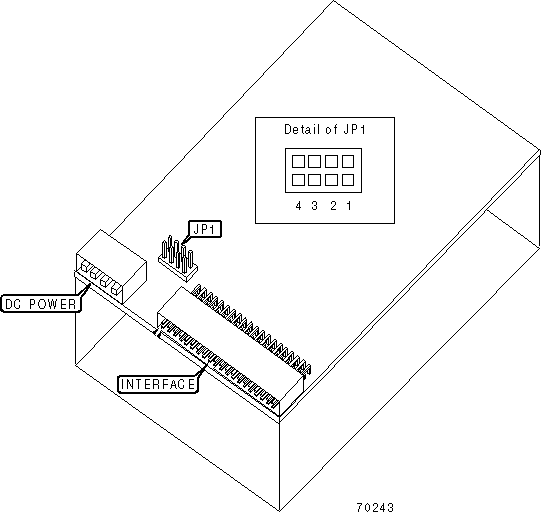 Detail of JP1

4 3 2 1

JP1

DC POWER

INTERFACE

70243