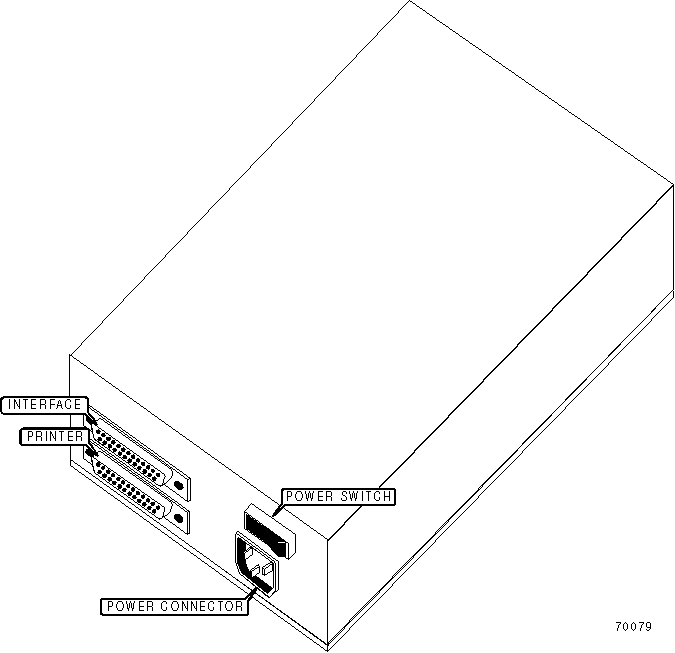 INTERFACE
PRINTER
POWER SWITCH
POWER CONNECTOR
70079