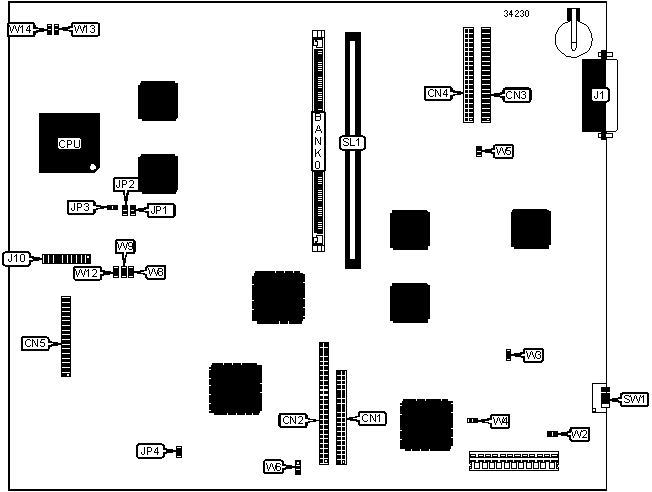 34230
W14
W13
CN4
CN3
J1
CPU
BANK0
SL1
W5
JP2
JP3
JP1
W9
J10
W12
W8
CN5
W3
SW1
CN2
CN1
W4
W2
JP4
W6